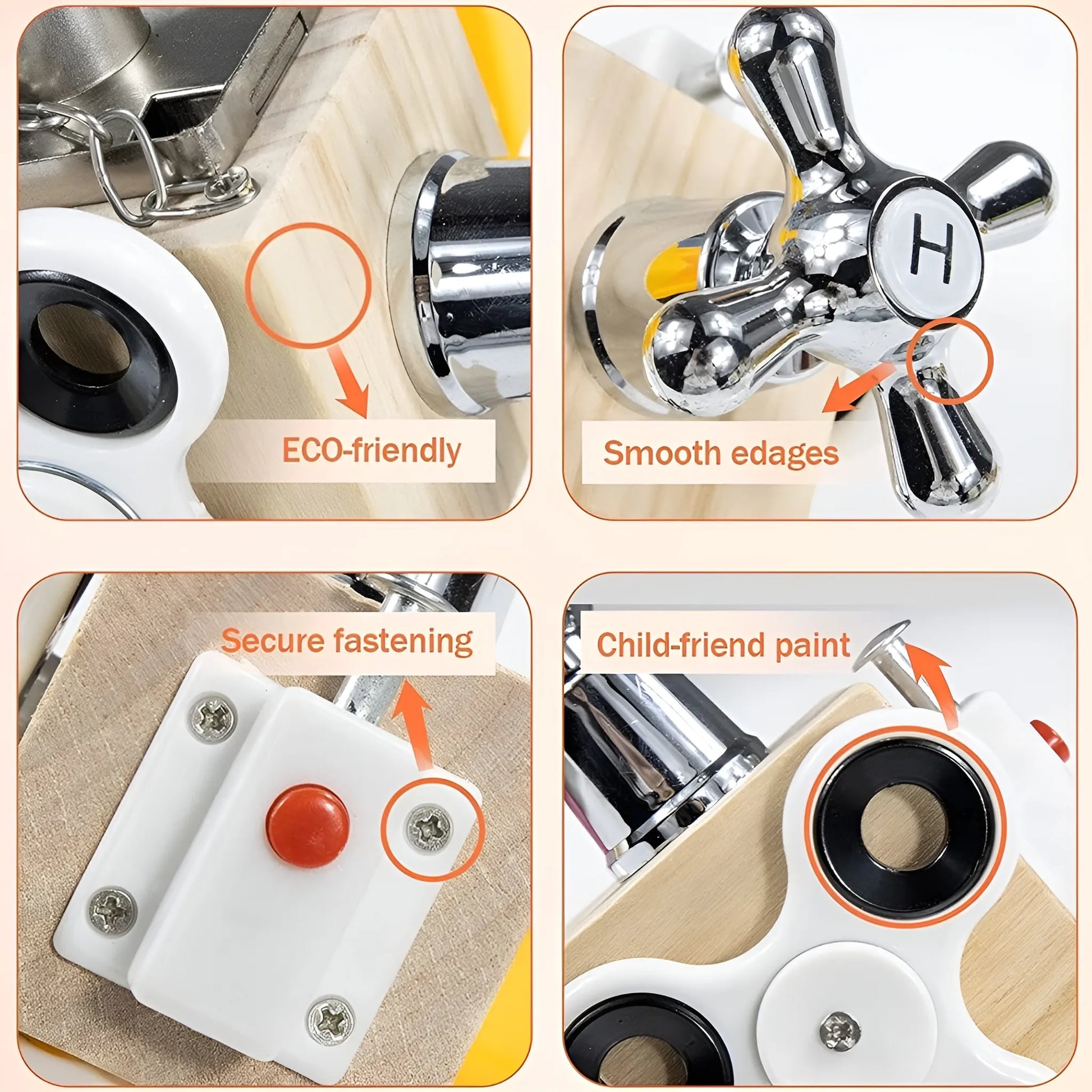 ECO-friendly

H

Smooth edages

Secure fastening

Child-friend paint