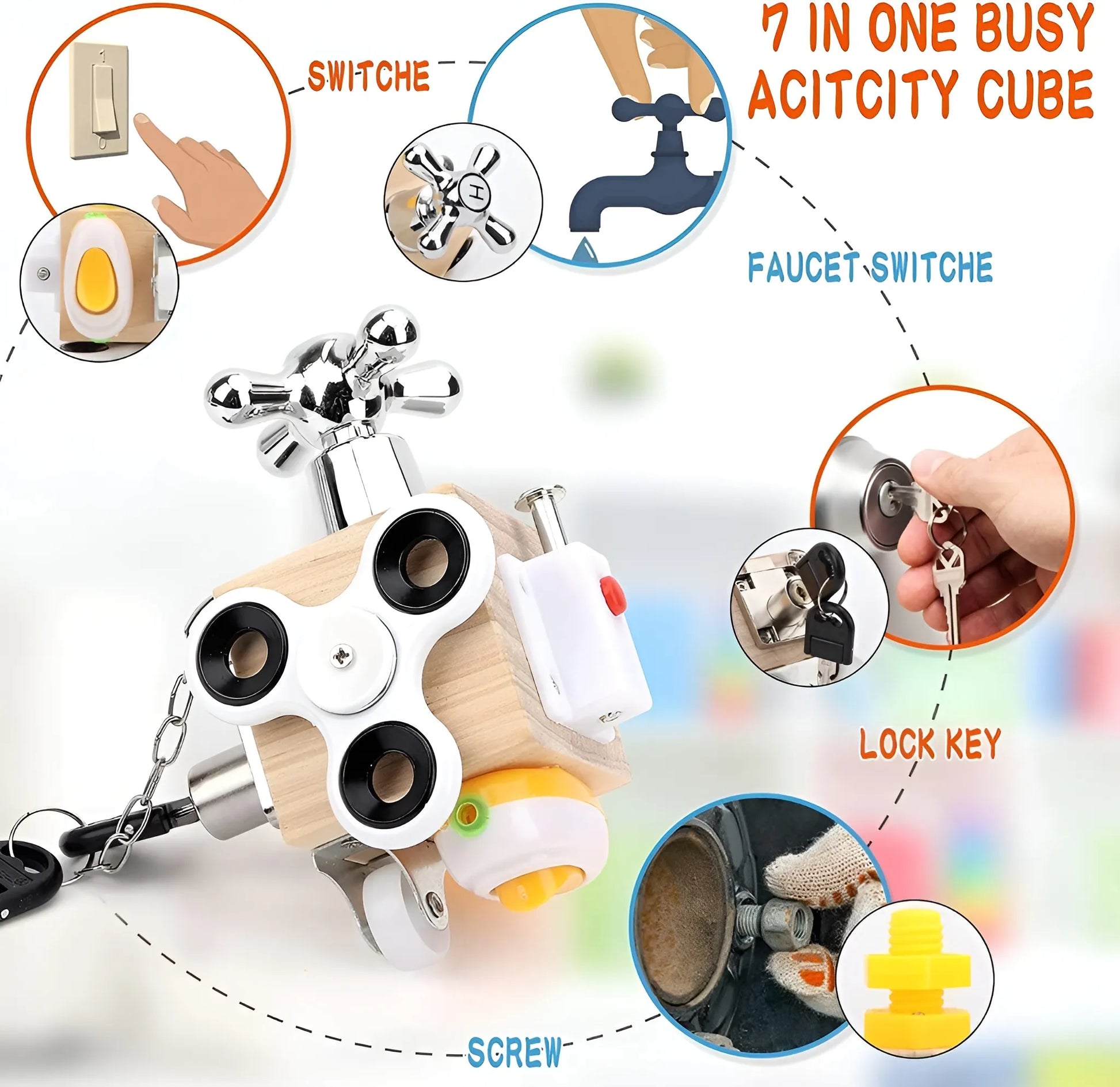 7 IN ONE BUSY ACITCITY CUBE

SWITCHE

1

0

H

FAUCET SWITCHE

LOCK KEY

SCREW