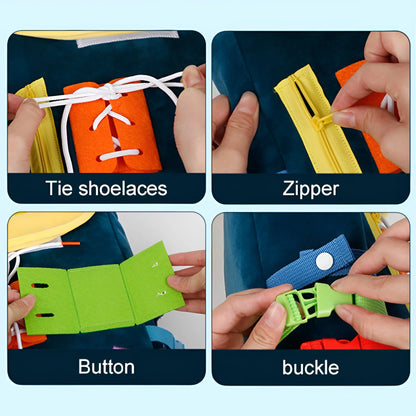 Tie shoelaces

Zipper

Button

buckle